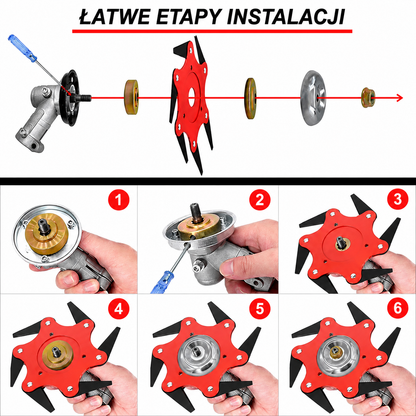 ŁATWE ETAPY INSTALACJI

1

2

3

4

5

6