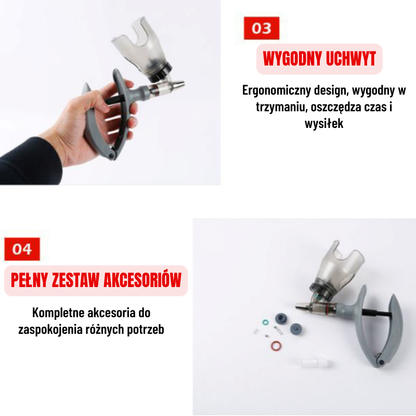 03

WYGODNY UCHWYT

Ergonomiczny design, wygodny w trzymaniu, oszczędza czas i wysiłek

04

PEŁNY ZESTAW AKCESORIÓW

Kompletne akcesoria do zaspokojenia różnych potrzeb