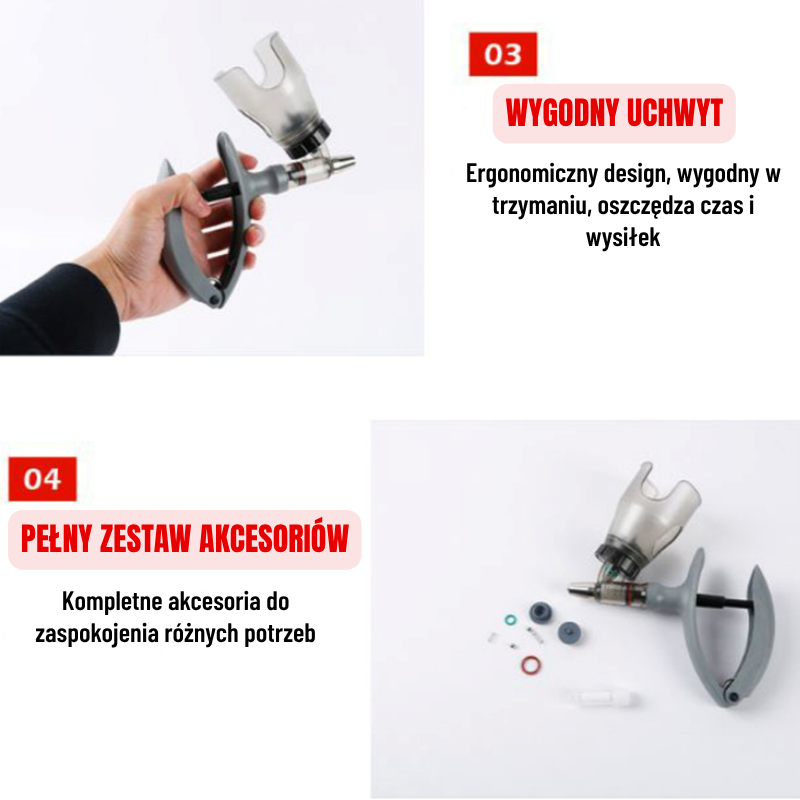 03

WYGODNY UCHWYT

Ergonomiczny design, wygodny w trzymaniu, oszczędza czas i wysiłek

04

PEŁNY ZESTAW AKCESORIÓW

Kompletne akcesoria do zaspokojenia różnych potrzeb