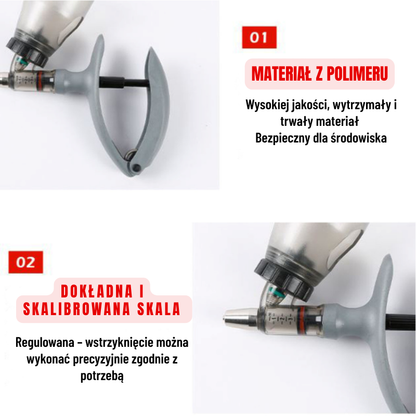 01

MATERIAŁ Z POLIMERU

Wysokiej jakości, wytrzymały i trwały materiał
Bezpieczny dla środowiska

02

DOKŁADNA I SKALIBROWANA SKALA

Regulowana – wstrzyknięcie można wykonać precyzyjnie zgodnie z potrzebą