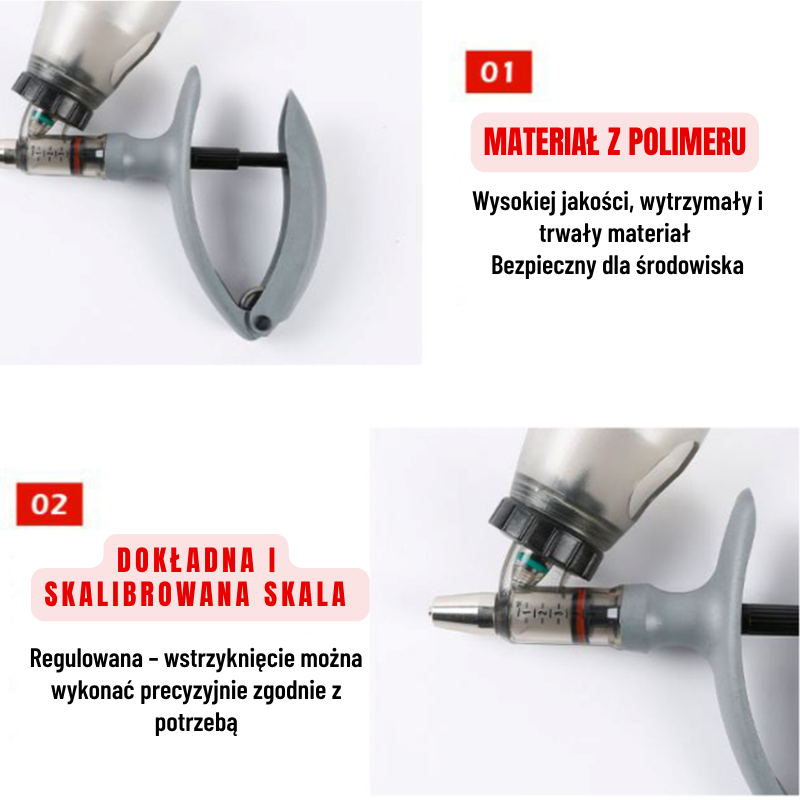 01

MATERIAŁ Z POLIMERU

Wysokiej jakości, wytrzymały i trwały materiał
Bezpieczny dla środowiska

02

DOKŁADNA I SKALIBROWANA SKALA

Regulowana – wstrzyknięcie można wykonać precyzyjnie zgodnie z potrzebą