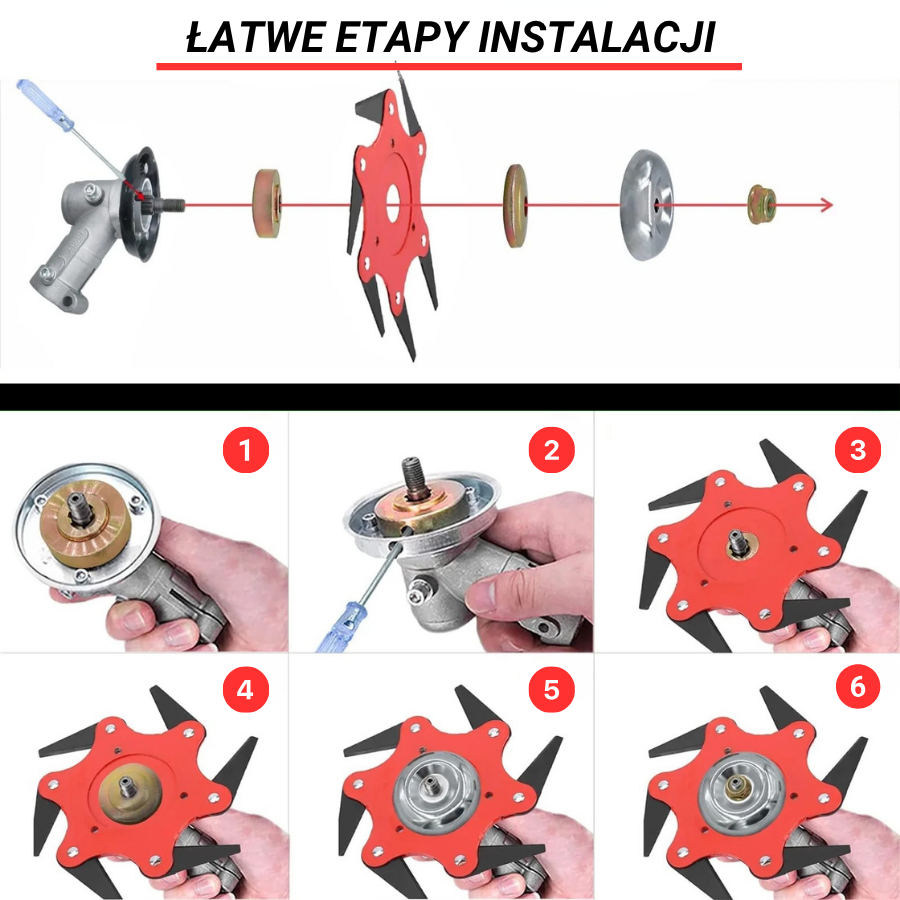 ŁATWE ETAPY INSTALACJI

1

2

3

4

5

6