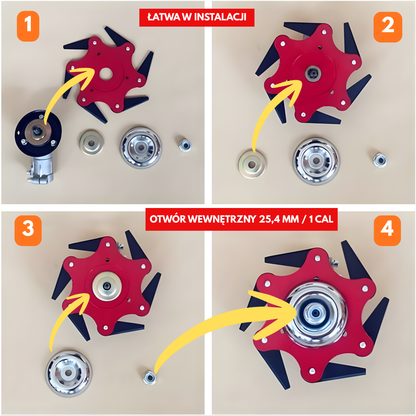 1

ŁATWA W INSTALACJI

2

3

OTWÓR WEWNĘTRZNY 25,4 MM / 1 CAL

4