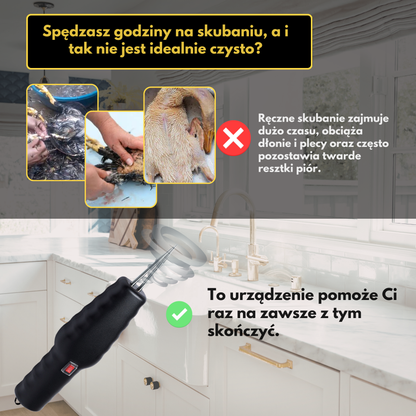 Spędzasz godziny na skubaniu, a i tak nie jest idealnie czysto?

Ręczne skubanie zajmuje dużo czasu, obciąża dłonie i plecy oraz często pozostawia twarde resztki piór.

To urządzenie pomoże Ci raz na zawsze z tym skończyć.