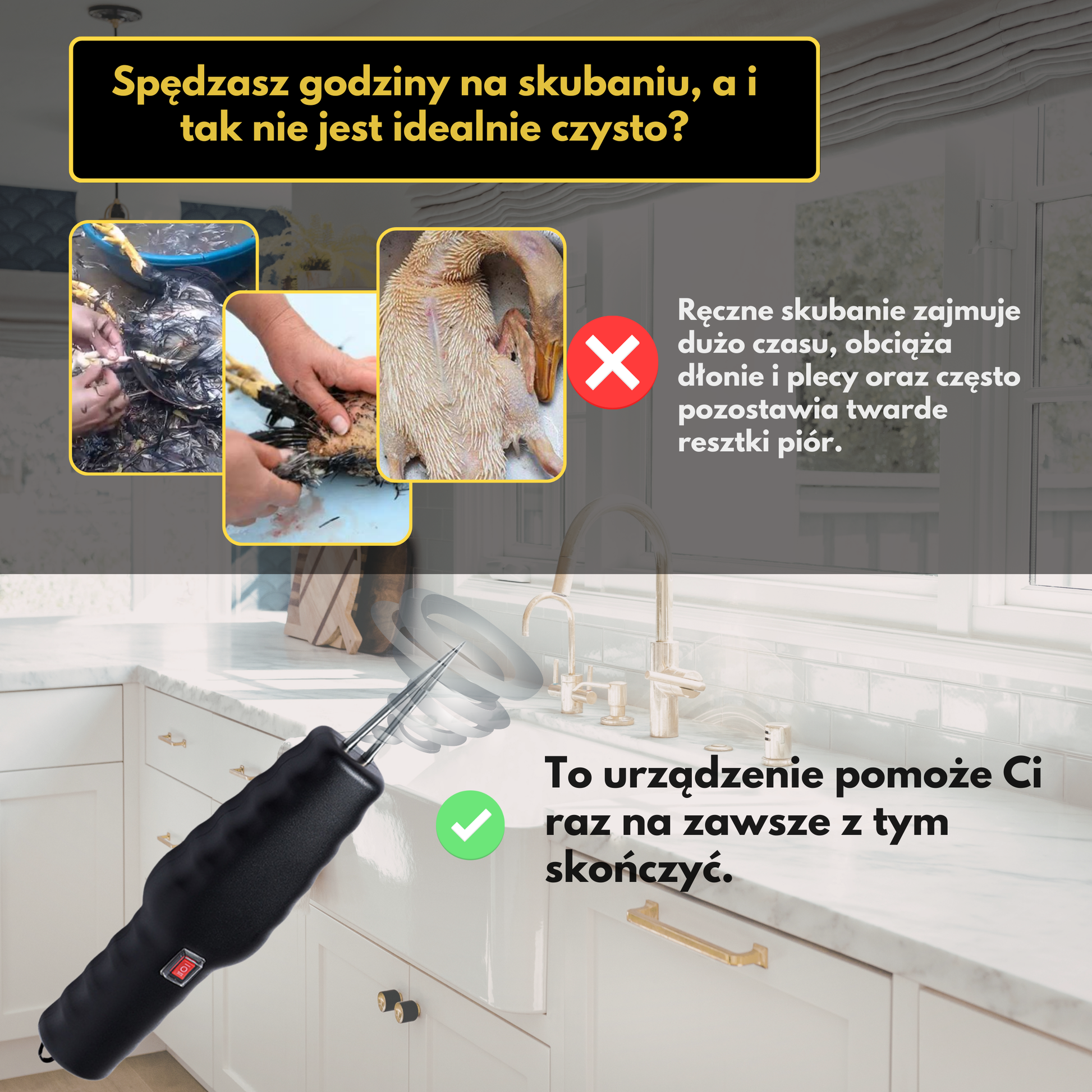 Spędzasz godziny na skubaniu, a i tak nie jest idealnie czysto?

Ręczne skubanie zajmuje dużo czasu, obciąża dłonie i plecy oraz często pozostawia twarde resztki piór.

To urządzenie pomoże Ci raz na zawsze z tym skończyć.